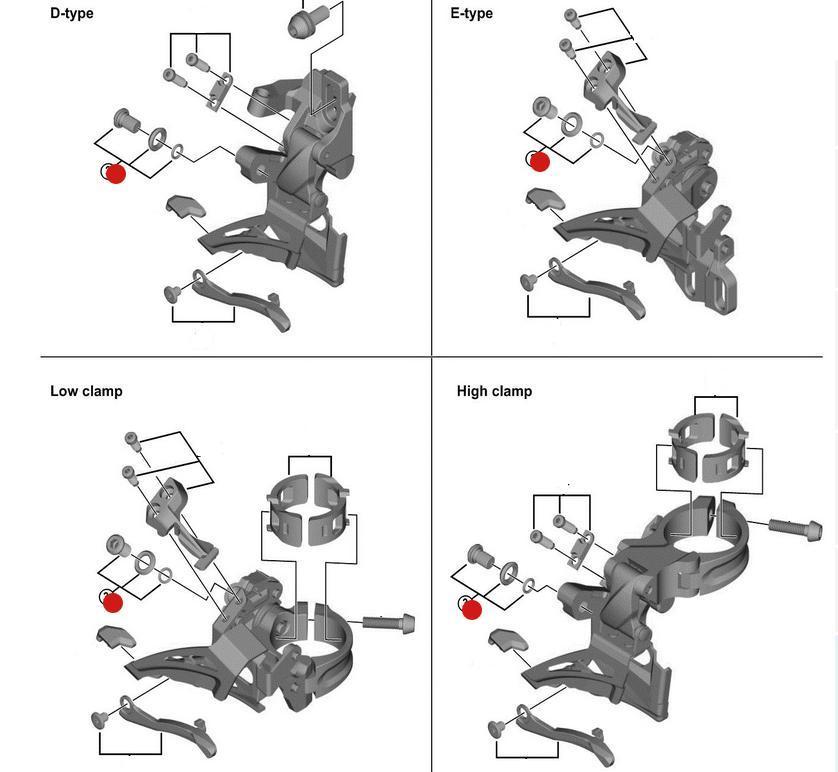 D-type

E-type

Low clamp

High clamp