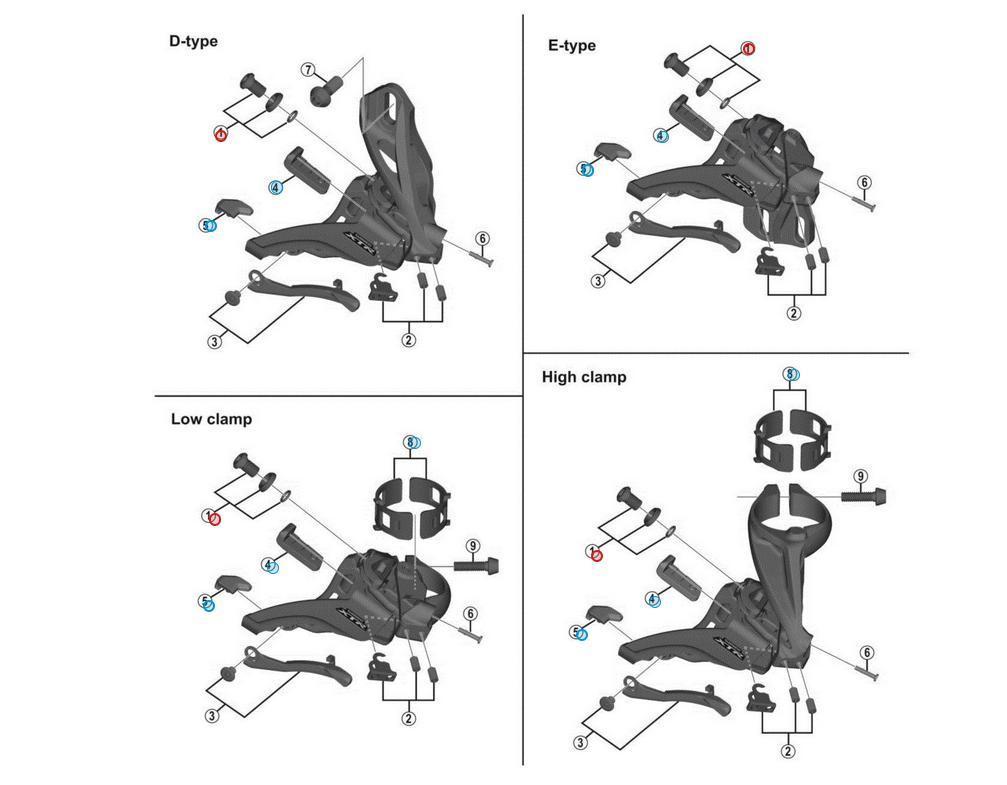 D-type

7
1
4
5
6
3
2

E-type

1
4
5
6
3
2

Low clamp

8
1
4
9
5
6
3
2

High clamp

8
9
1
4
5
6
3
2